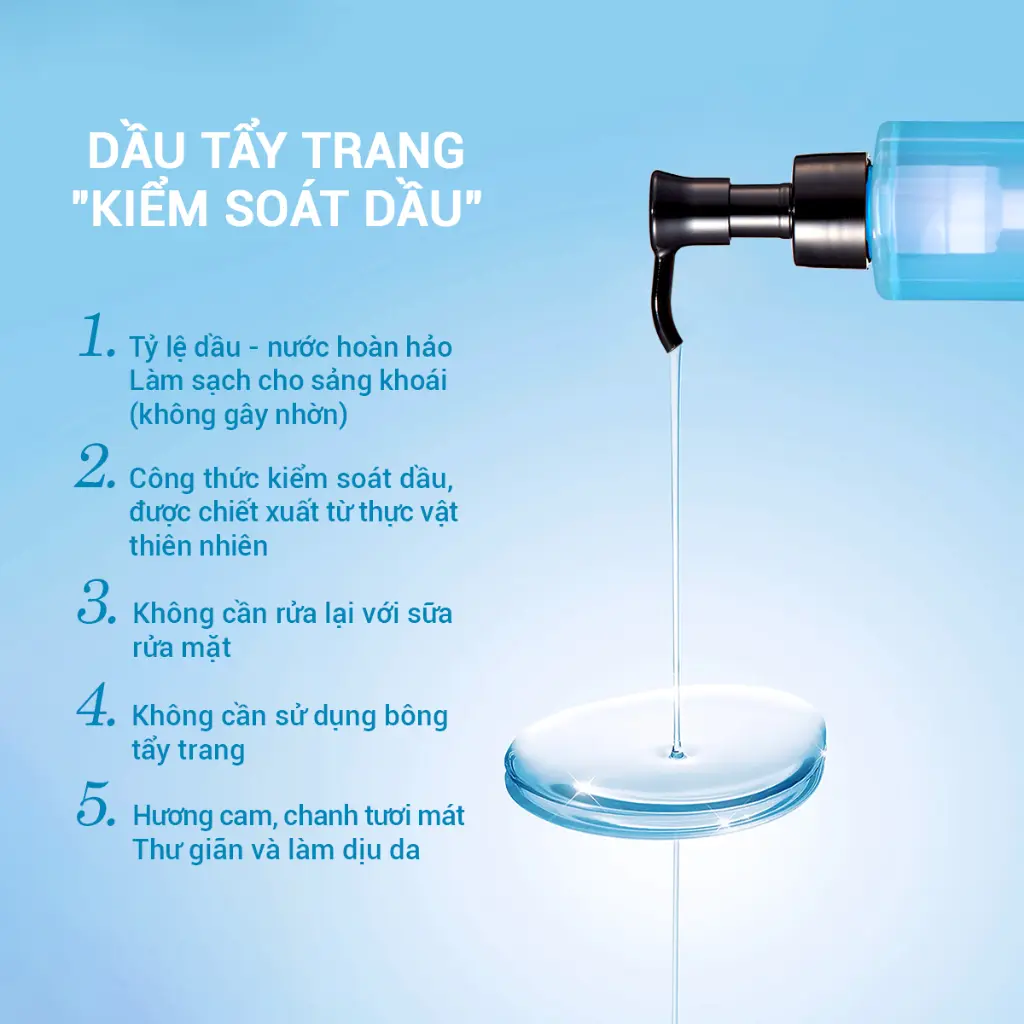 DẦU TẨY TRANG "KIỂM SOÁT DẦU"

1. Tỷ lệ dầu - nước hoàn hảo
Làm sạch cho sảng khoái (không gây nhờn)

2. Công thức kiểm soát dầu, được chiết xuất từ thực vật thiên nhiên

3. Không cần rửa lại với sữa rửa mặt

4. Không cần sử dụng bông tẩy trang

5. Hương cam, chanh tươi mát
Thư giãn và làm dịu da